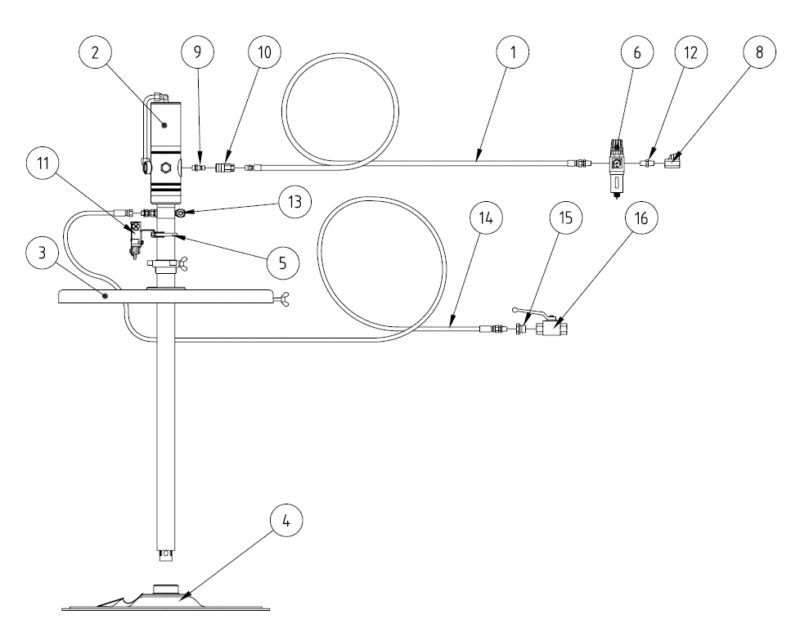 2
9
10
1
6
12
8
11
13
14
15
16
3
5
4