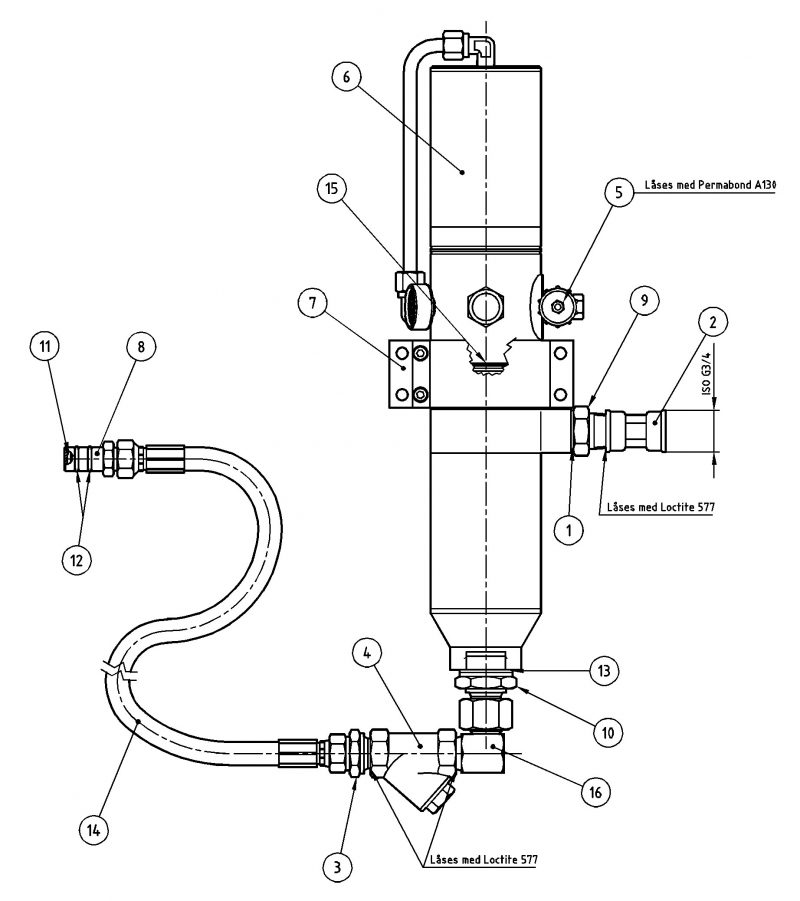 6

15

5

Låses med Permabond A130

7

9

2

ISO G3/4

11

8

12

1

Låses med Loctite 577

4

13

10

16

14

3

Låses med Loctite 577