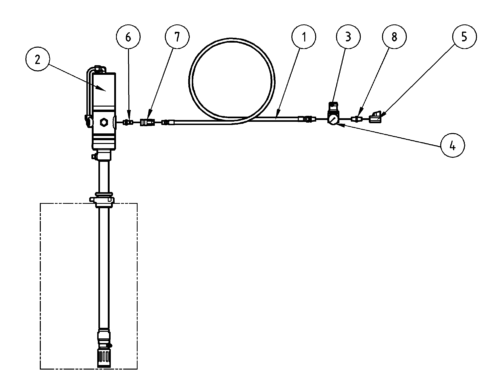 2
6
7
1
3
8
5
4