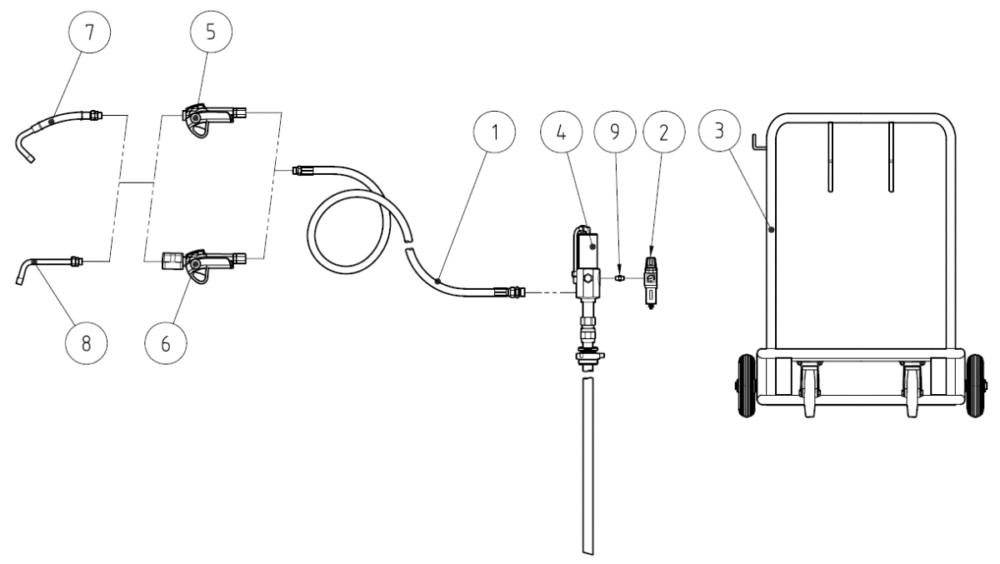 7
5
1
4
9
2
3
8
6