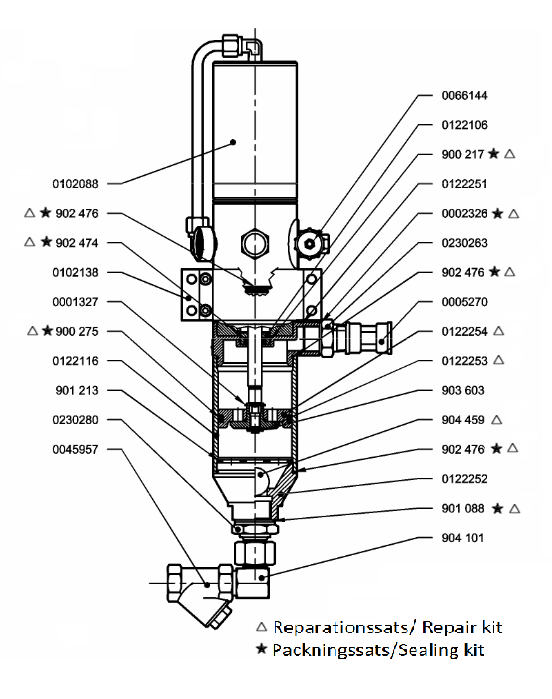 0102088
△ ★ 902 476
△ ★ 902 474
0102138
0001327
△ ★ 900 275
0122116
901 213
0230280
0045957

0066144
0122106
900 217 ★ △
0122251
0002326 ★ △
0230263
902 476 ★ △
0005270
0122254 △
0122253 △
903 603
904 459 △
902 476 ★ △
0122252
901 088 ★ △
904 101

△ Reparationssats/ Repair kit
★ Packningssats/Sealing kit