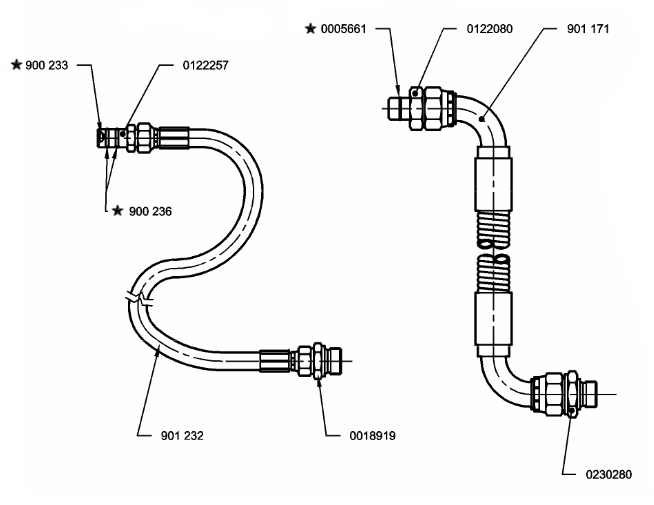 ★ 900 233

0122257

★ 900 236

901 232

0018919

★ 0005661

0122080

901 171

0230280